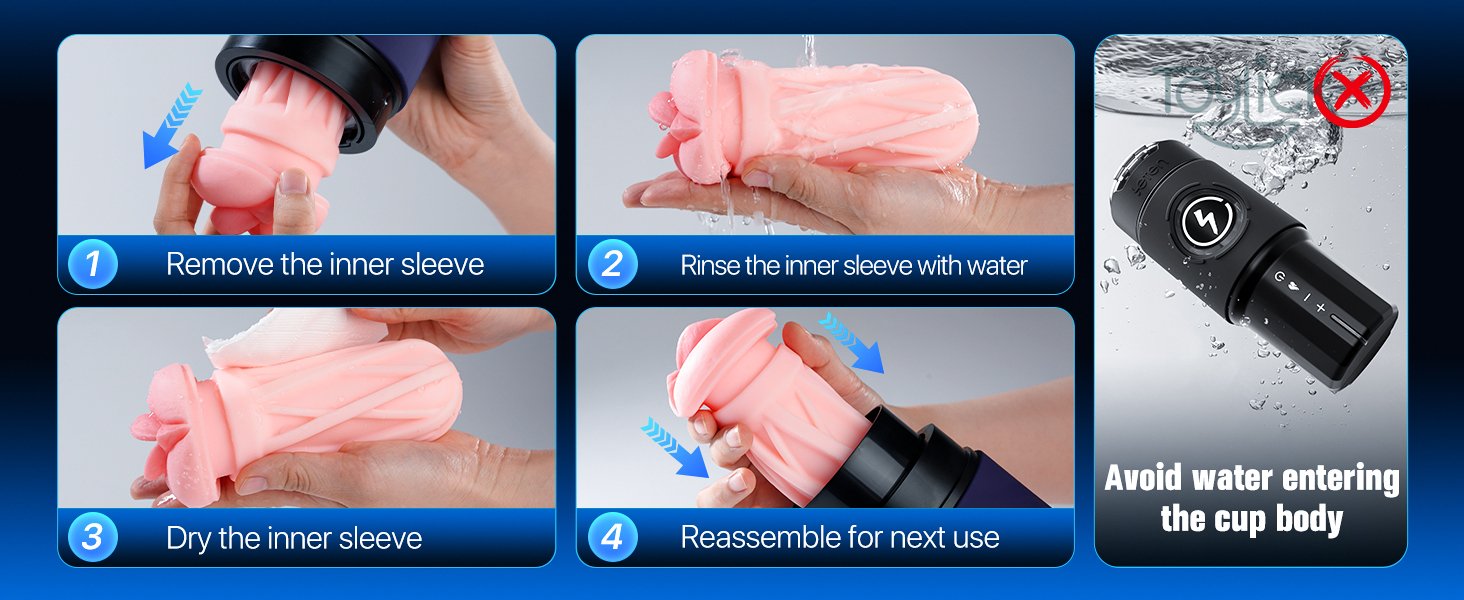 1 Remove the inner sleeve

2 Rinse the inner sleeve with water

3 Dry the inner sleeve

4 Reassemble for next use

Avoid water entering the cup body