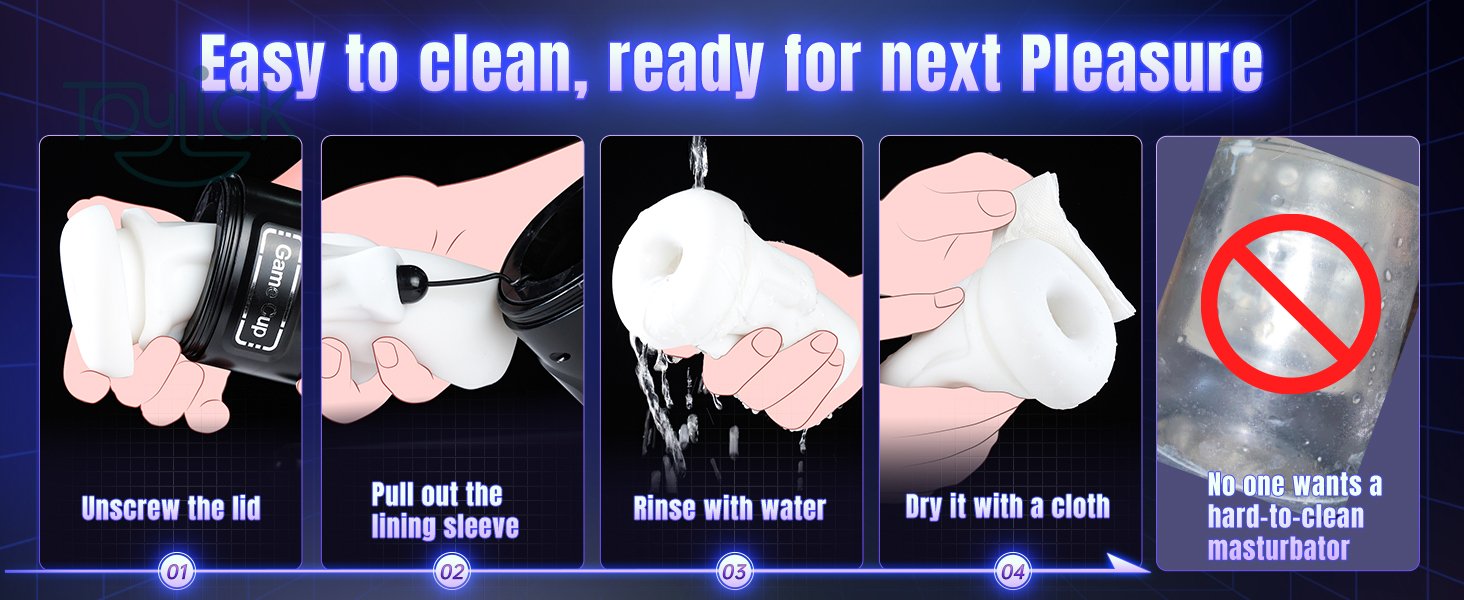 Easy to clean, ready for next Pleasure

Toylick

Game Cup

Unscrew the lid

01

Pull out the lining sleeve

02

Rinse with water

03

Dry it with a cloth

04

No one wants a hard-to-clean masturbator