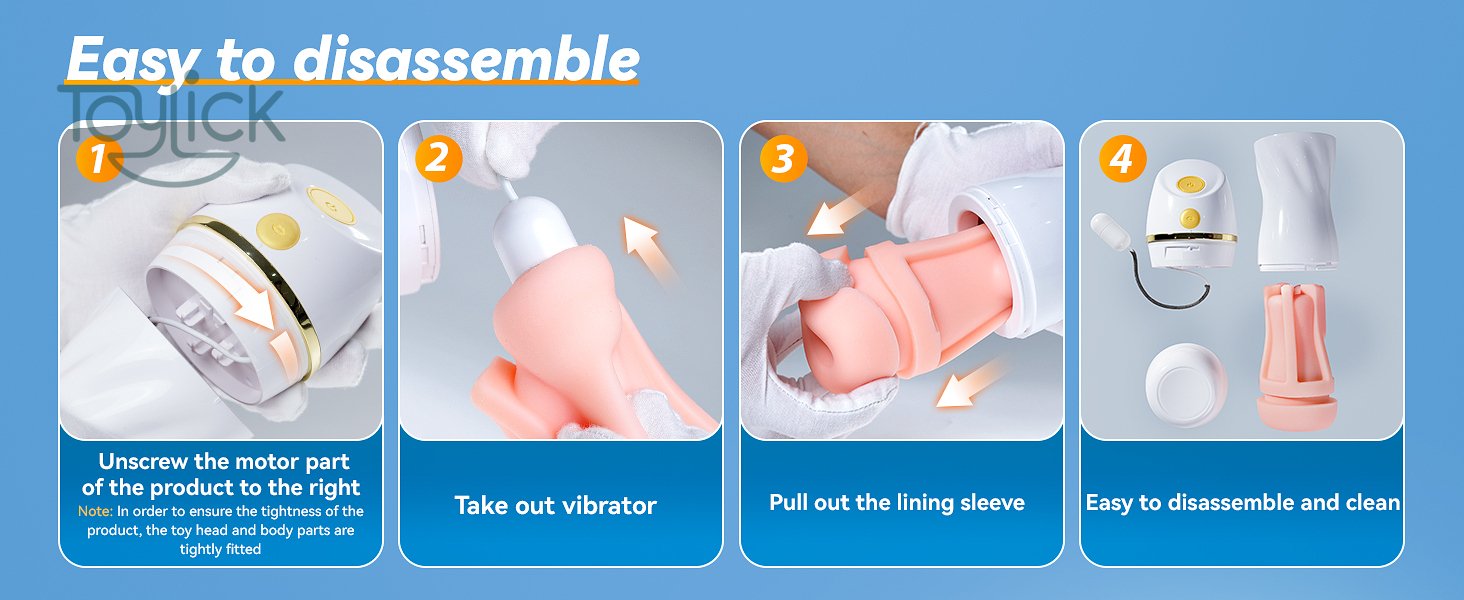 Easy to disassemble

Toylick

1

Unscrew the motor part of the product to the right

Note: In order to ensure the tightness of the product, the toy head and body parts are tightly fitted

2

Take out vibrator

3

Pull out the lining sleeve

4

Easy to disassemble and clean