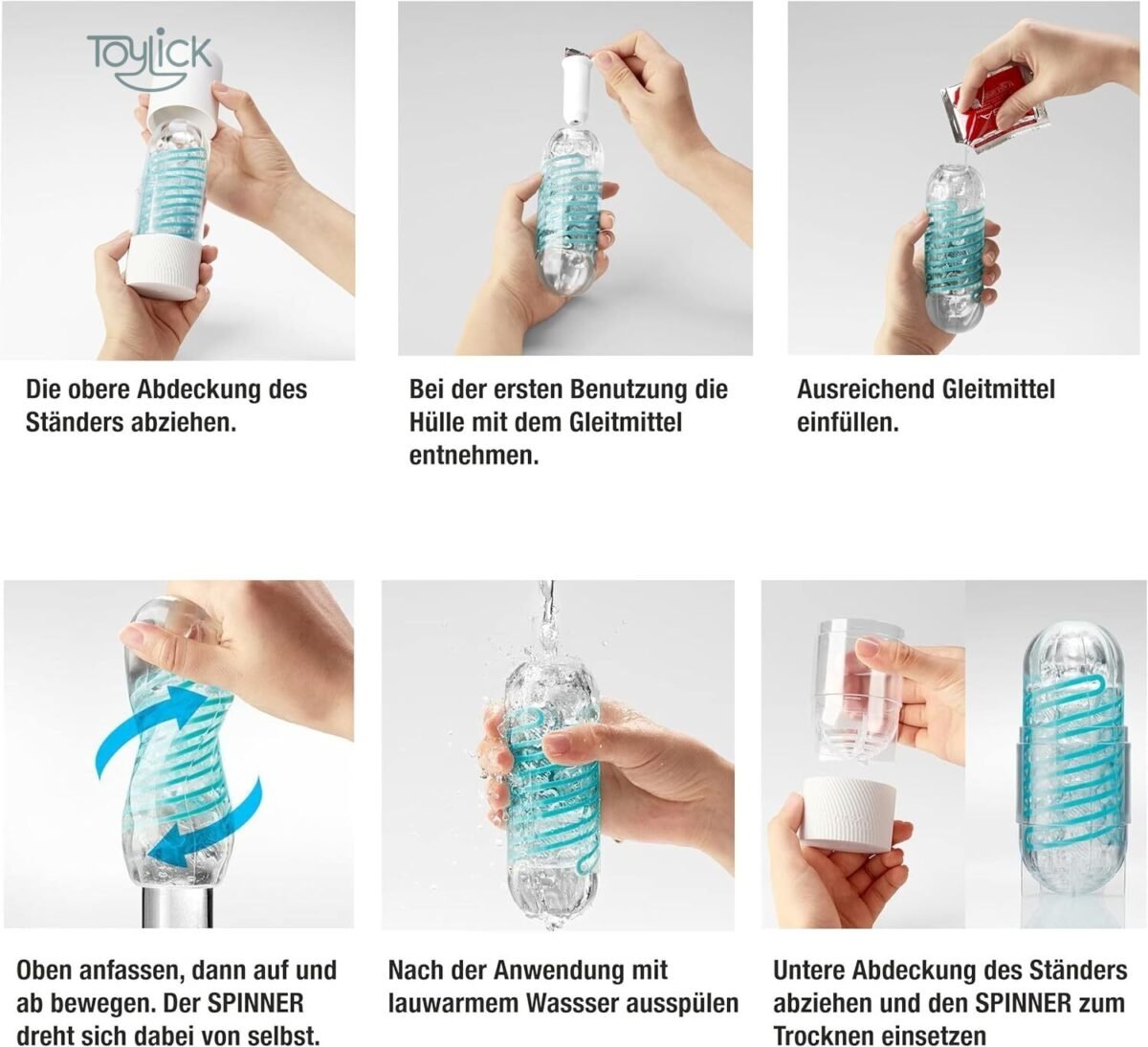 Toylick

Die obere Abdeckung des Ständers abziehen.

Bei der ersten Benutzung die Hülle mit dem Gleitmittel entnehmen.

Ausreichend Gleitmittel einfüllen.

Oben anfassen, dann auf und ab bewegen. Der SPINNER dreht sich dabei von selbst.

Nach der Anwendung mit lauwarmem Wassser ausspülen

Untere Abdeckung des Ständers abziehen und den SPINNER zum Trocknen einsetzen